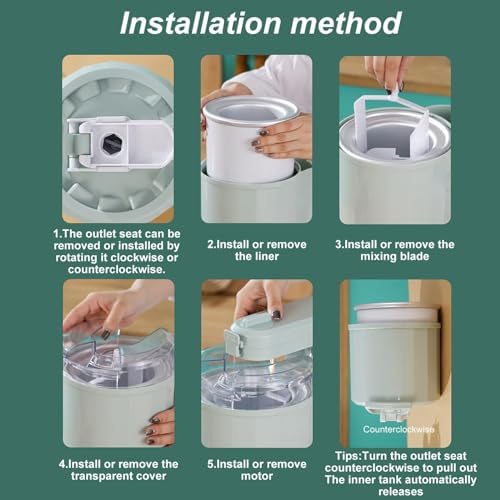 Installation method

1.The outlet seat can be removed or installed by rotating it clockwise or counterclockwise.

2.Install or remove the liner

3.Install or remove the mixing blade

4.Install or remove the transparent cover

5.Install or remove motor

Counterclockwise

Tips:Turn the outlet seat counterclockwise to pull out The inner tank automatically releases