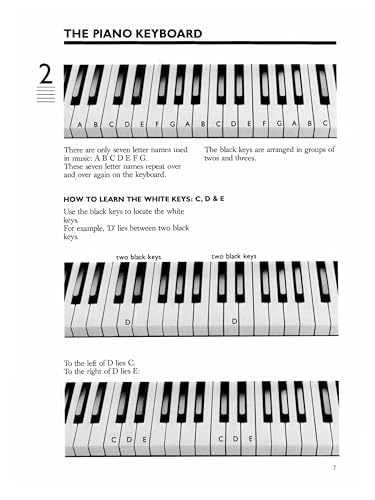 THE PIANO KEYBOARD

2

A B C D E F G A B C D E F G A B C

There are only seven letter names used in music: A B C D E F G. These seven letter names repeat over and over again on the keyboard.

The black keys are arranged in groups of twos and threes.

HOW TO LEARN THE WHITE KEYS: C, D & E

Use the black keys to locate the white keys. For example, 'D' lies between two black keys.

two black keys

two black keys

D

D

To the left of D lies C. To the right of D lies E:

C D E

C D E

7