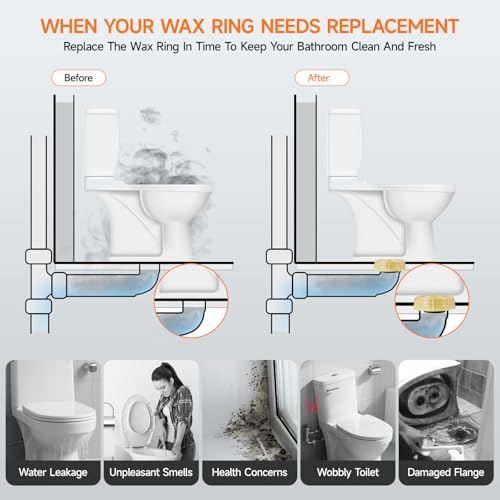 WHEN YOUR WAX RING NEEDS REPLACEMENT
Replace The Wax Ring In Time To Keep Your Bathroom Clean And Fresh

Before

After

Water Leakage

Unpleasant Smells

Health Concerns

Wobbly Toilet

Damaged Flange