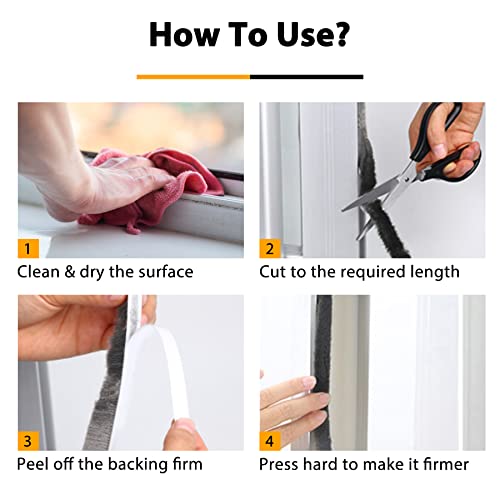 How To Use?

1
Clean & dry the surface

2
Cut to the required length

3
Peel off the backing firm

4
Press hard to make it firmer