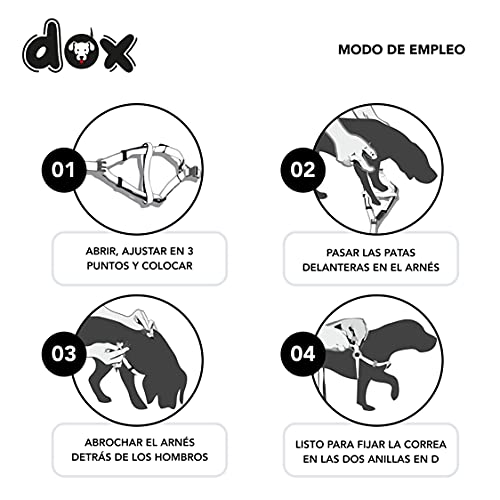 dox

MODO DE EMPLEO

01

ABRIR, AJUSTAR EN 3 PUNTOS Y COLOCAR

02

PASAR LAS PATAS DELANTERAS EN EL ARNÉS

03

ABROCHAR EL ARNÉS DETRÁS DE LOS HOMBROS

04

LISTO PARA FIJAR LA CORREA EN LAS DOS ANILLAS EN D