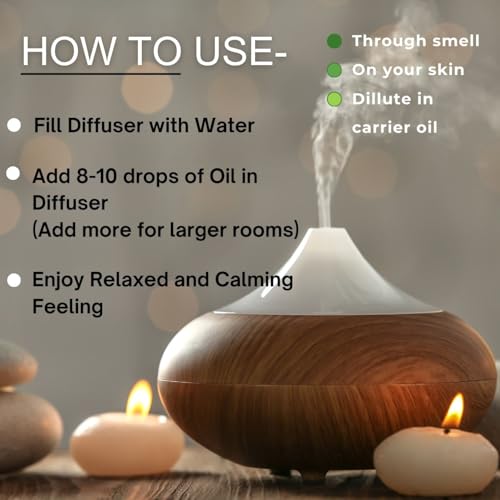 HOW TO USE-

Fill Diffuser with Water

Add 8-10 drops of Oil in Diffuser (Add more for larger rooms)

Enjoy Relaxed and Calming Feeling

Through smell

On your skin

Dillute in carrier oil