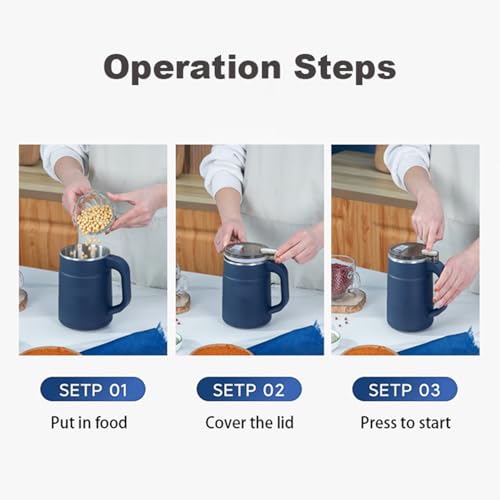 Operation Steps

SETP 01
Put in food

SETP 02
Cover the lid

SETP 03
Press to start