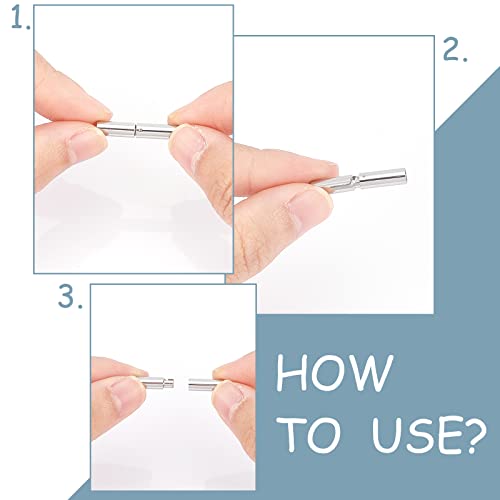 1.

2.

3.

HOW
TO USE?