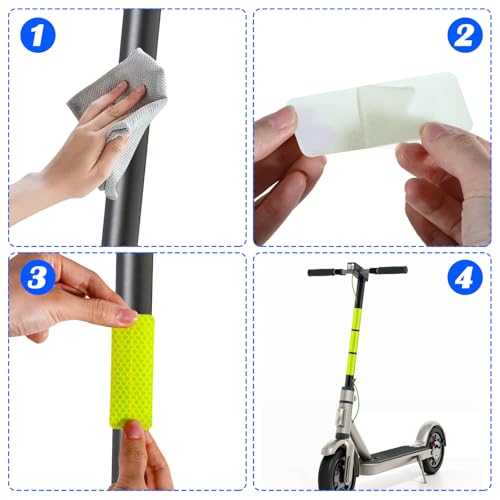 1

2

3

4