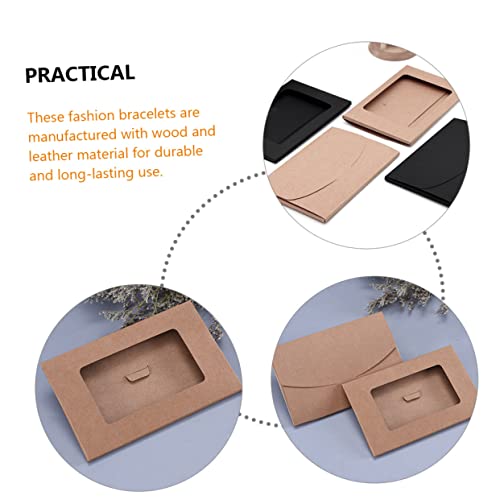 PRACTICAL

These fashion bracelets are manufactured with wood and leather material for durable and long-lasting use.