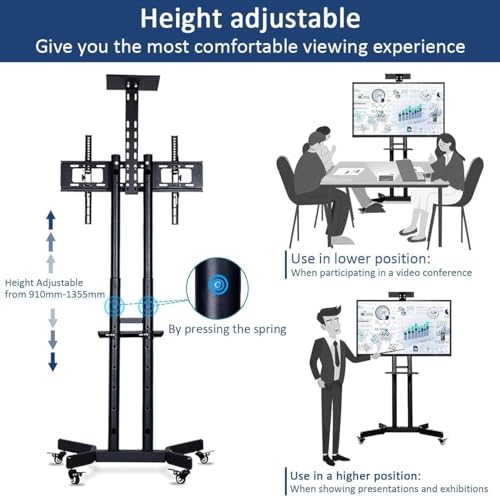 Height adjustable
Give you the most comfortable viewing experience

Height Adjustable
from 910mm-1355mm

By pressing the spring

Use in lower position:
When participating in a video conference

Use in a higher position:
When showing presentations and exhibitions