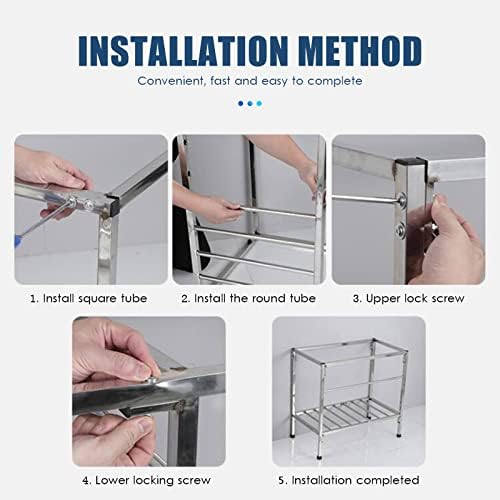 INSTALLATION METHOD

Convenient, fast and easy to complete

1. Install square tube

2. Install the round tube

3. Upper lock screw

4. Lower locking screw

5. Installation completed