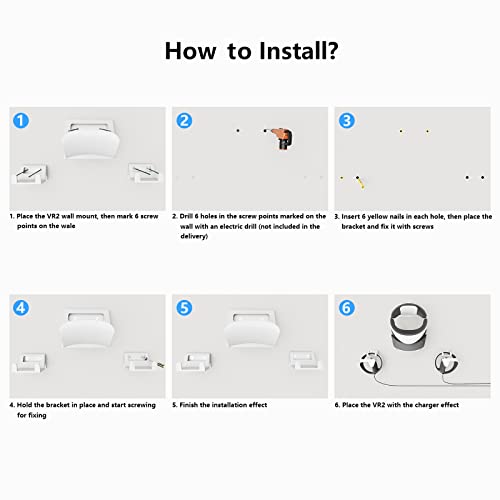 How to Install?

1

1. Place the VR2 wall mount, then mark 6 screw points on the wale

2

2. Drill 6 holes in the screw points marked on the wall with an electric drill (not included in the delivery)

3

3. Insert 6 yellow nails in each hole, then place the bracket and fix it with screws

4

4. Hold the bracket in place and start screwing for fixing

5

5. Finish the installation effect

6

6. Place the VR2 with the charger effect