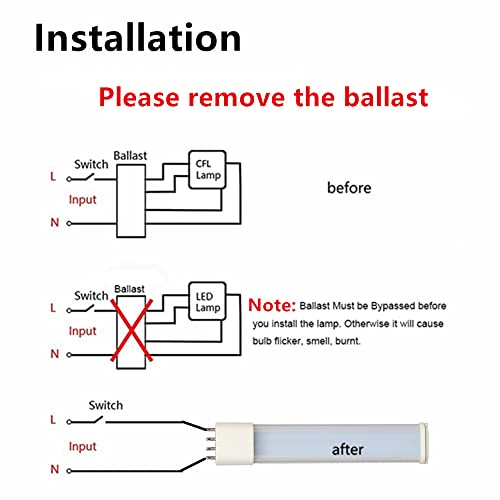 Installation

Please remove the ballast

Switch
Ballast
CFL Lamp
L
Input
N

before

Switch
Ballast
LED Lamp
L
Input
N

Note: Ballast Must be Bypassed before you install the lamp. Otherwise it will cause bulb flicker, smell, burnt.

Switch
L
Input
N

after