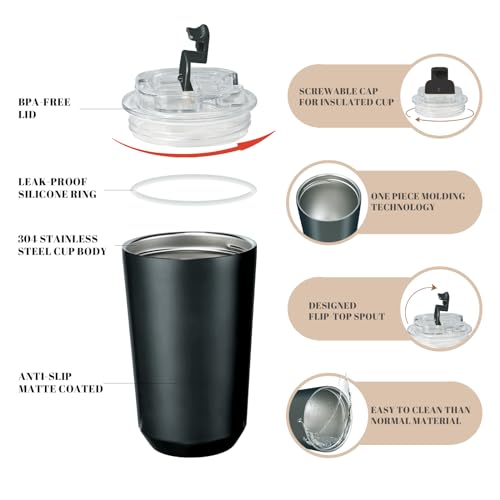 BPA-FREE LID

LEAK-PROOF SILICONE RING

304 STAINLESS STEEL CUP BODY

ANTI-SLIP MATTE COATED

SCREWABLE CAP FOR INSULATED CUP

ONE PIECE MOLDING TECHNOLOGY

DESIGNED FLIP-TOP SPOUT

EASY TO CLEAN THAN NORMAL MATERIAL