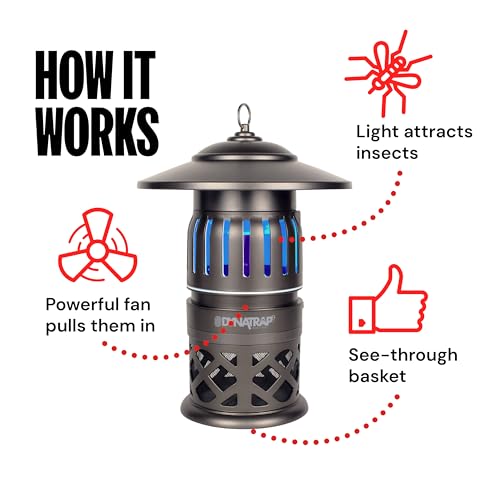 HOW IT WORKS

Light attracts insects

Powerful fan pulls them in

DYNATRAP

See-through basket