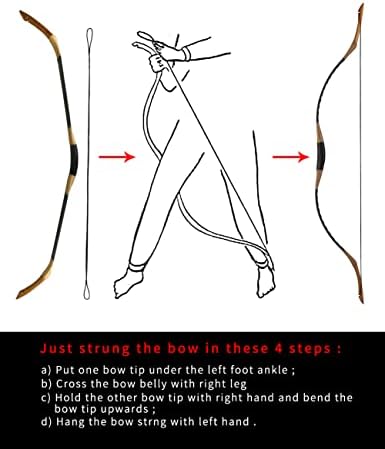 Just strung the bow in these 4 steps :

a) Put one bow tip under the left foot ankle ;
b) Cross the bow belly with right leg
c) Hold the other bow tip with right hand and bend the bow tip upwards ;
d) Hang the bow strng with left hand .