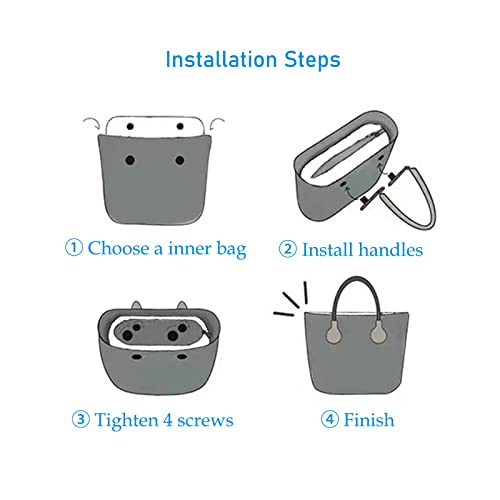 Installation Steps

① Choose a inner bag

② Install handles

③ Tighten 4 screws

④ Finish