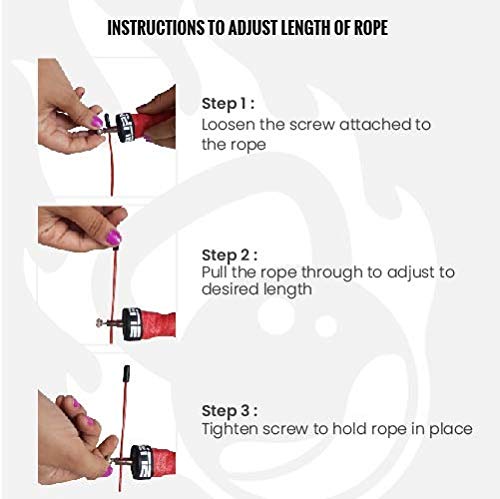 INSTRUCTIONS TO ADJUST LENGTH OF ROPE

Step 1 :
Loosen the screw attached to the rope

Step 2 :
Pull the rope through to adjust to desired length

Step 3 :
Tighten screw to hold rope in place