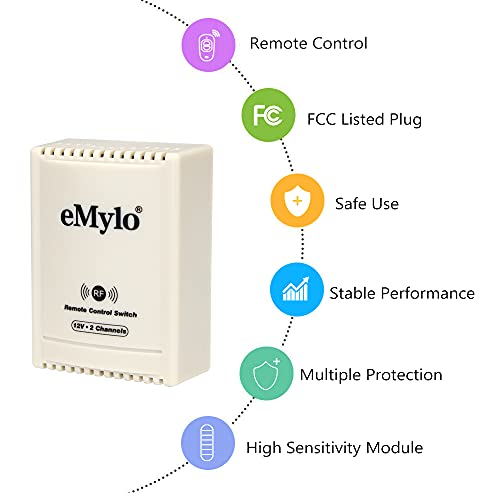 eMylo®

RF

Remote Control Switch

12V • 2 Channels

Remote Control

FC

FCC Listed Plug

Safe Use

Stable Performance

Multiple Protection

High Sensitivity Module