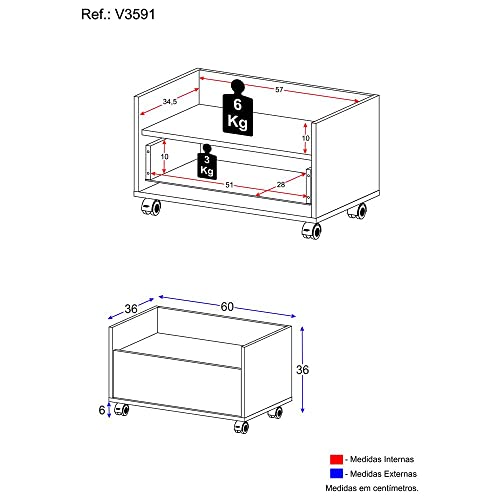 Ref.: V3591

34,5
57
6 Kg
10
10
3 Kg
51
28

36
60
36
6

- Medidas Internas
- Medidas Externas
Medidas em centímetros.