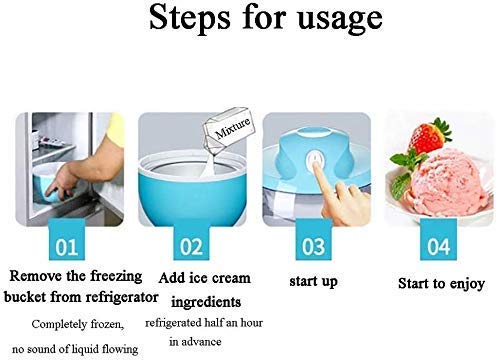 Steps for usage

Mixture

01

Remove the freezing bucket from refrigerator

Completely frozen, no sound of liquid flowing

02

Add ice cream ingredients

refrigerated half an hour in advance

03

start up

04

Start to enjoy