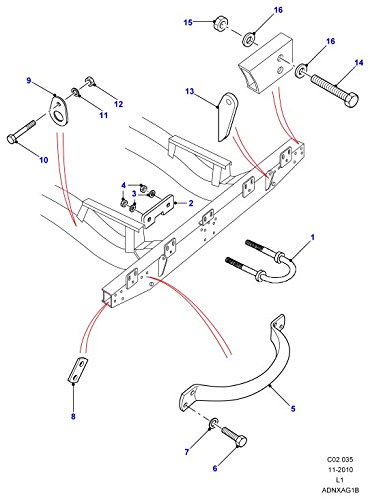 15
16
16
14
9
12
11
13
10
4
3
2
1
5
8
7
6
C02.035
11-2010
L1
ADNXAG1B