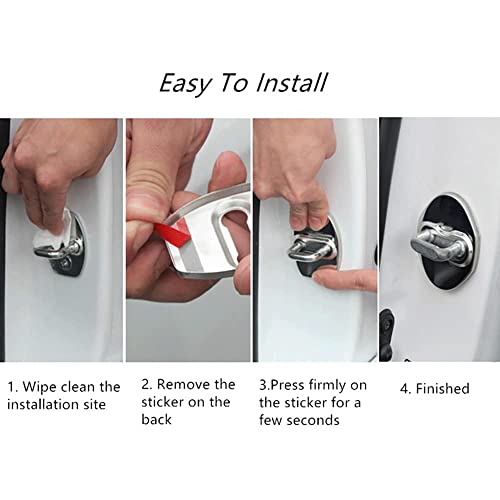 Easy To Install

1. Wipe clean the installation site

2. Remove the sticker on the back

3.Press firmly on the sticker for a few seconds

4. Finished