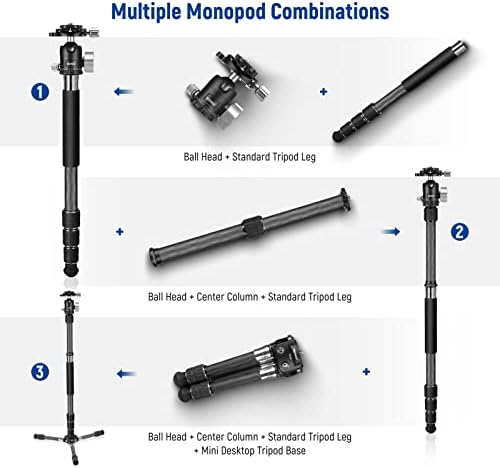 Multiple Monopod Combinations

1

+

Ball Head + Standard Tripod Leg

+

2

Ball Head + Center Column + Standard Tripod Leg

3

+

Ball Head + Center Column + Standard Tripod Leg + Mini Desktop Tripod Base