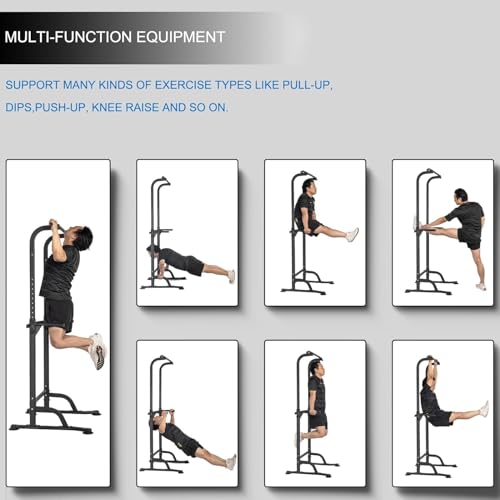 MULTI-FUNCTION EQUIPMENT

SUPPORT MANY KINDS OF EXERCISE TYPES LIKE PULL-UP, DIPS,PUSH-UP, KNEE RAISE AND SO ON.