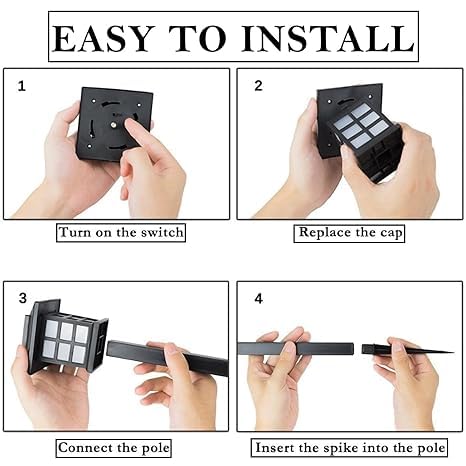 EASY TO INSTALL

1

Turn on the switch

2

Replace the cap

3

Connect the pole

4

Insert the spike into the pole