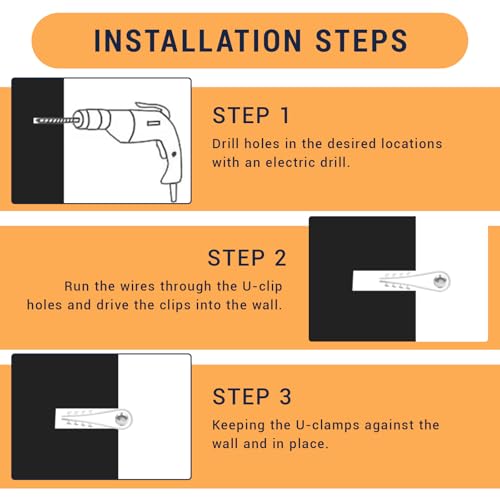 INSTALLATION STEPS

STEP 1

Drill holes in the desired locations with an electric drill.

STEP 2

Run the wires through the U-clip holes and drive the clips into the wall.

STEP 3

Keeping the U-clamps against the wall and in place.