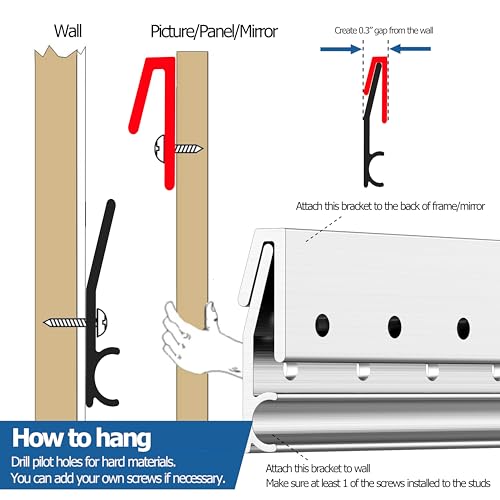 Wall

Picture/Panel/Mirror

Create 0.3" gap from the wall

Attach this bracket to the back of frame/mirror

How to hang

Drill pilot holes for hard materials.
You can add your own screws if necessary.

Attach this bracket to wall
Make sure at least 1 of the screws installed to the studs