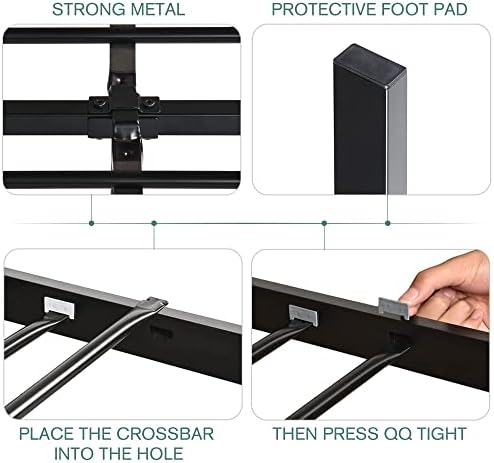 STRONG METAL

PROTECTIVE FOOT PAD

PLACE THE CROSSBAR INTO THE HOLE

THEN PRESS QQ TIGHT