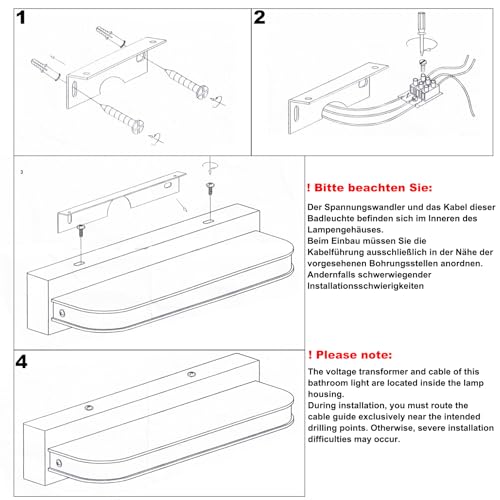 1

2

3

! Bitte beachten Sie:

Der Spannungswandler und das Kabel dieser Badleuchte befinden sich im Inneren des Lampengehäuses.
Beim Einbau müssen Sie die Kabelführung ausschließlich in der Nähe der vorgesehenen Bohrungsstellen anordnen. Andernfalls schwerwiegender Installationsschwierigkeiten

4

! Please note:

The voltage transformer and cable of this bathroom light are located inside the lamp housing.
During installation, you must route the cable guide exclusively near the intended drilling points. Otherwise, severe installation difficulties may occur.