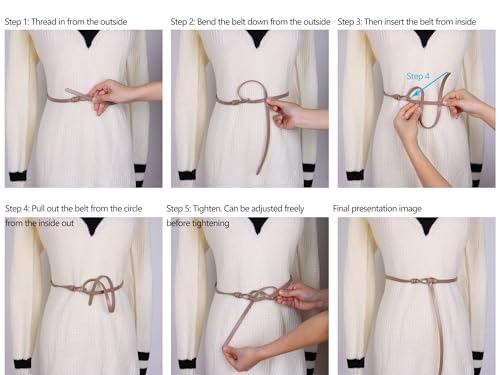 Step 1: Thread in from the outside

Step 2: Bend the belt down from the outside

Step 3: Then insert the belt from inside

Step 4

Step 4: Pull out the belt from the circle from the inside out

Step 5: Tighten. Can be adjusted freely before tightening

Final presentation image