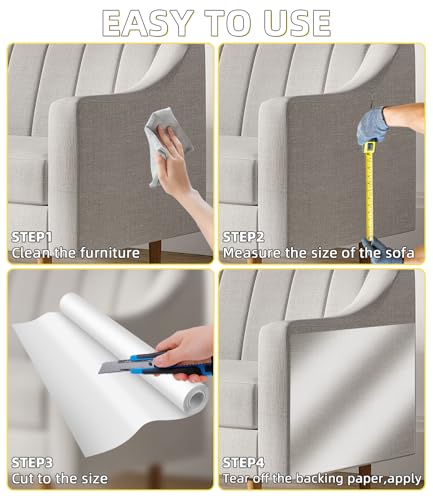 EASY TO USE

STEP1
Clean the furniture

STEP2
Measure the size of the sofa

STEP3
Cut to the size

STEP4
Tear off the backing paper,apply