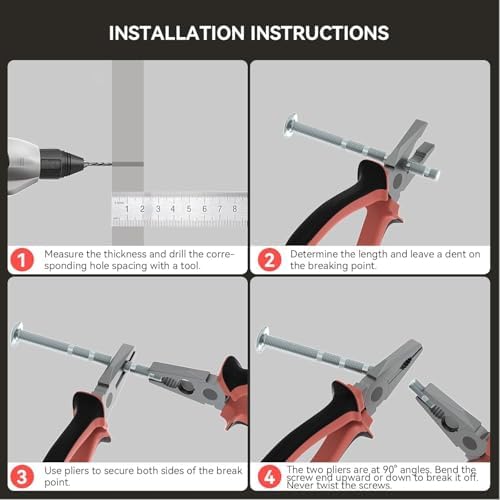 INSTALLATION INSTRUCTIONS

1 2 3 4 5 6 7 8

1 Measure the thickness and drill the corresponding hole spacing with a tool.

2 Determine the length and leave a dent on the breaking point.

3 Use pliers to secure both sides of the break point.

4 The two pliers are at 90° angles. Bend the screw end upward or down to break it off. Never twist the screws.