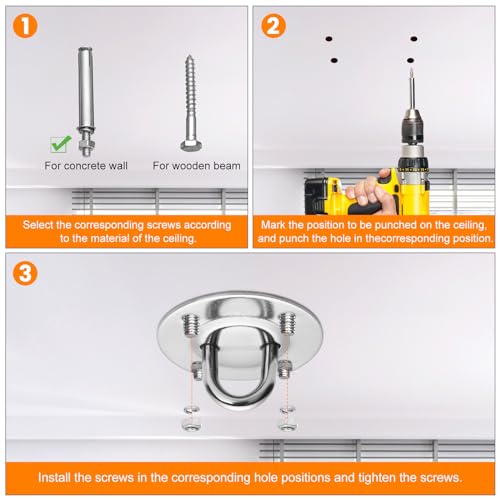 1

For concrete wall

For wooden beam

Select the corresponding screws according to the material of the ceiling.

2

Mark the position to be punched on the ceiling, and punch the hole in thecorresponding position.

3

Install the screws in the corresponding hole positions and tighten the screws.