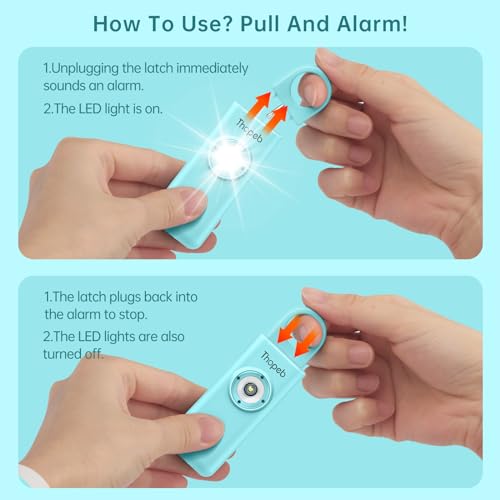 How To Use? Pull And Alarm!

1.Unplugging the latch immediately sounds an alarm.

2.The LED light is on.

Thopeb

1.The latch plugs back into the alarm to stop.

2.The LED lights are also turned off.

Thopeb