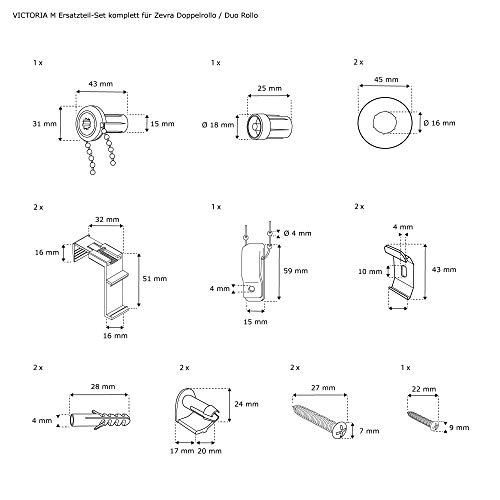 VICTORIA M Ersatzteil-Set komplett für Zevra Doppelrollo / Duo Rollo

1 x

43 mm

31 mm

15 mm

1 x

25 mm

Ø 18 mm

2 x

45 mm

Ø 16 mm

2 x

32 mm

16 mm

51 mm

16 mm

1 x

Ø 4 mm

59 mm

4 mm

15 mm

2 x

4 mm

10 mm

43 mm

2 x

28 mm

4 mm

2 x

24 mm

17 mm

20 mm

2 x

27 mm

7 mm

1 x

22 mm

9 mm