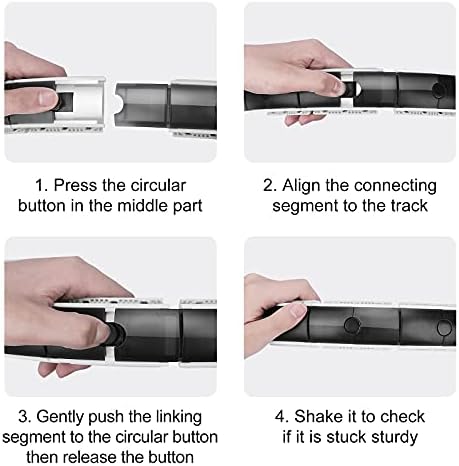 1. Press the circular button in the middle part

2. Align the connecting segment to the track

3. Gently push the linking segment to the circular button then release the button

4. Shake it to check if it is stuck sturdy