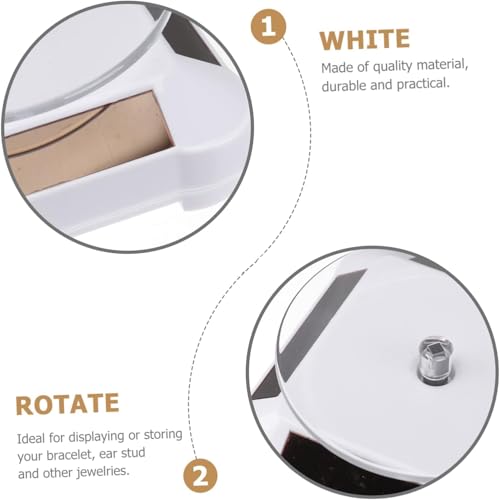 1

WHITE

Made of quality material, durable and practical.

ROTATE

Ideal for displaying or storing your bracelet, ear stud and other jewelries.

2