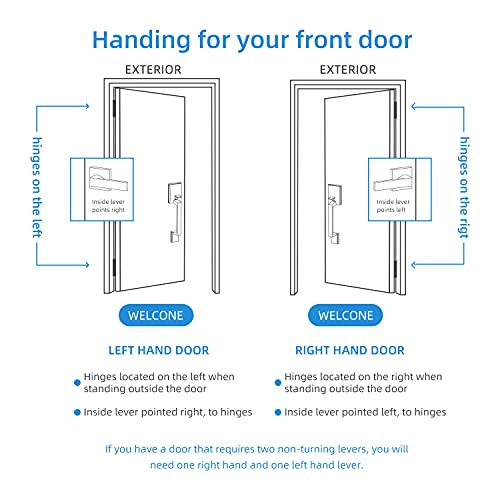 Handing for your front door

EXTERIOR

hinges on the left

Inside lever points right

WELCONE

LEFT HAND DOOR

- Hinges located on the left when standing outside the door
- Inside lever pointed right, to hinges

EXTERIOR

hinges on the rigt

Inside lever points left

WELCONE

RIGHT HAND DOOR

- Hinges located on the right when standing outside the door
- Inside lever pointed left, to hinges

If you have a door that requires two non-turning levers, you will need one right hand and one left hand lever.