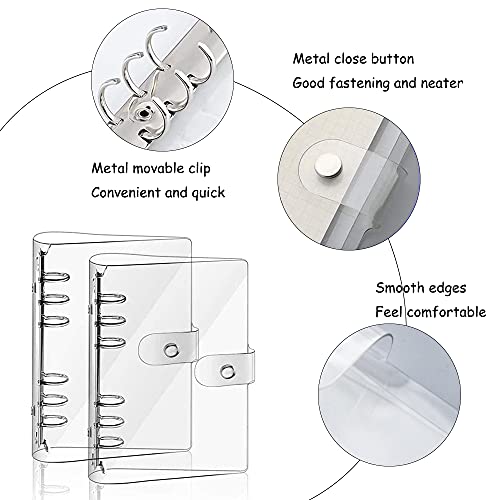 Metal close button
Good fastening and neater

Metal movable clip
Convenient and quick

Smooth edges
Feel comfortable