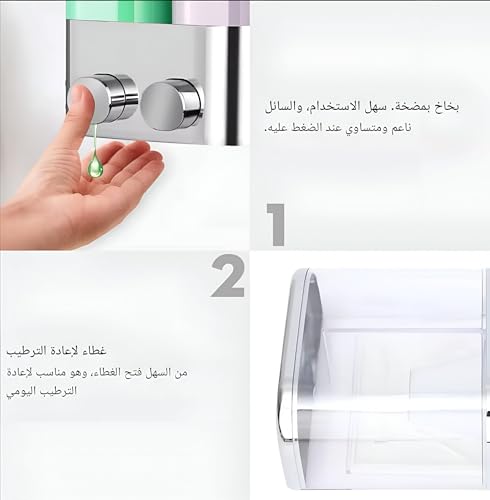 بخاخ بمضخة. سهل الاستخدام، والسائل ناعم ومتساوي عند الضغط عليه.

1

2

غطاء لإعادة الترطيب

من السهل فتح الغطاء، وهو مناسب لإعادة الترطيب اليومي