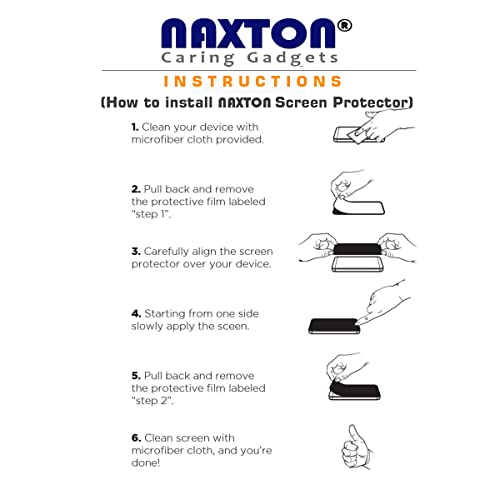 NAXTON®
Caring Gadgets

INSTRUCTIONS

(How to install NAXTON Screen Protector)

1. Clean your device with microfiber cloth provided.

2. Pull back and remove the protective film labeled "step 1".

3. Carefully align the screen protector over your device.

4. Starting from one side slowly apply the sceen.

5. Pull back and remove the protective film labeled "step 2".

6. Clean screen with microfiber cloth, and you're done!