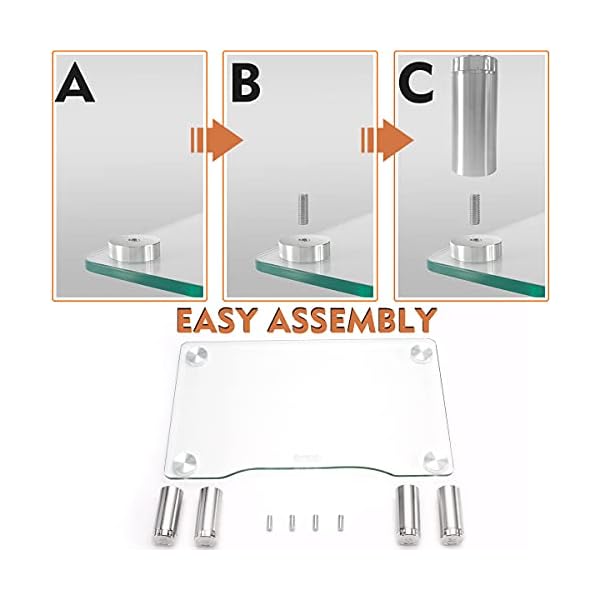 A

B

C

EASY ASSEMBLY