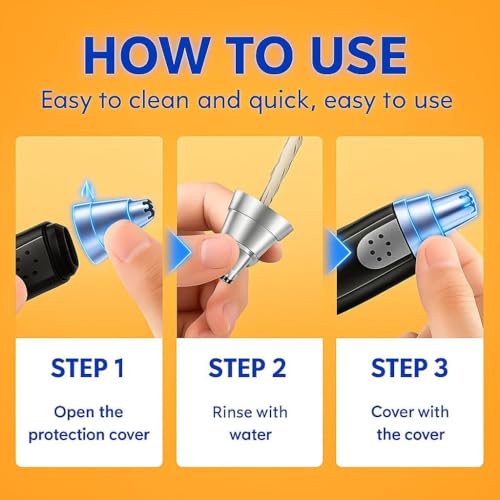 HOW TO USE

Easy to clean and quick, easy to use

STEP 1

Open the protection cover

STEP 2

Rinse with water

STEP 3

Cover with the cover