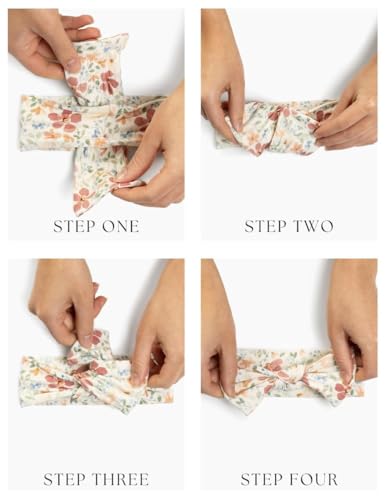 STEP ONE

STEP TWO

STEP THREE

STEP FOUR