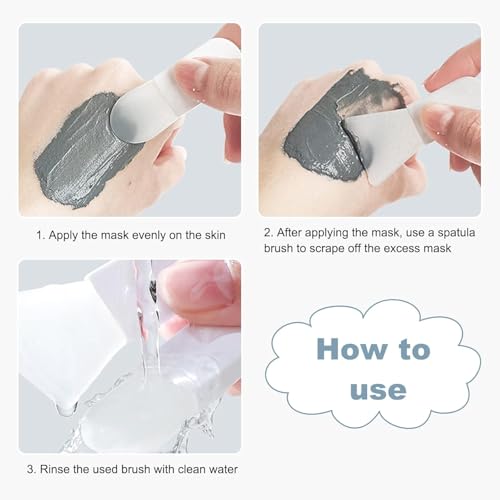 1. Apply the mask evenly on the skin

2. After applying the mask, use a spatula brush to scrape off the excess mask

3. Rinse the used brush with clean water

How to use