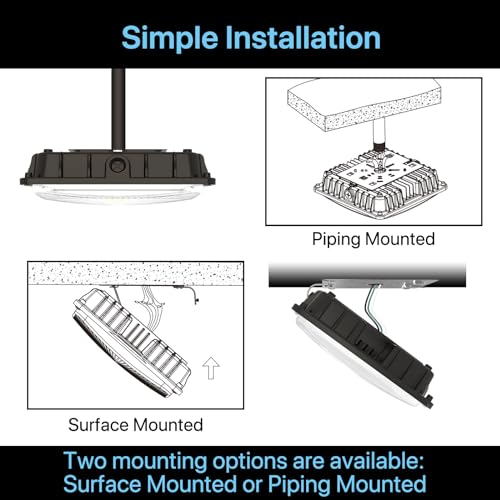 Simple Installation

Piping Mounted

Surface Mounted

Two mounting options are available: Surface Mounted or Piping Mounted