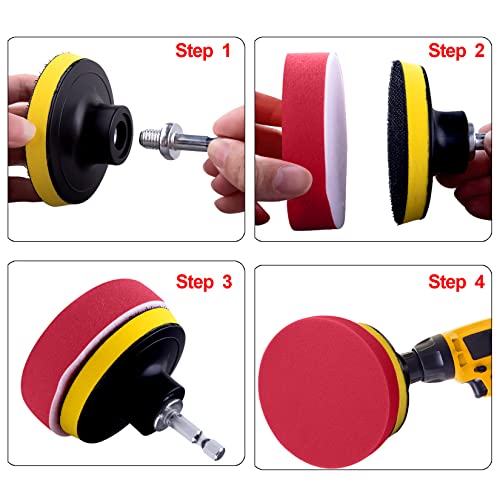 Step 1

Step 2

Step 3

Step 4