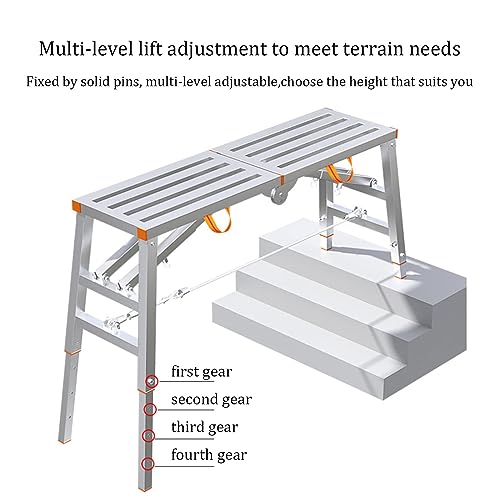 Multi-level lift adjustment to meet terrain needs

Fixed by solid pins, multi-level adjustable,choose the height that suits you

first gear

second gear

third gear

fourth gear